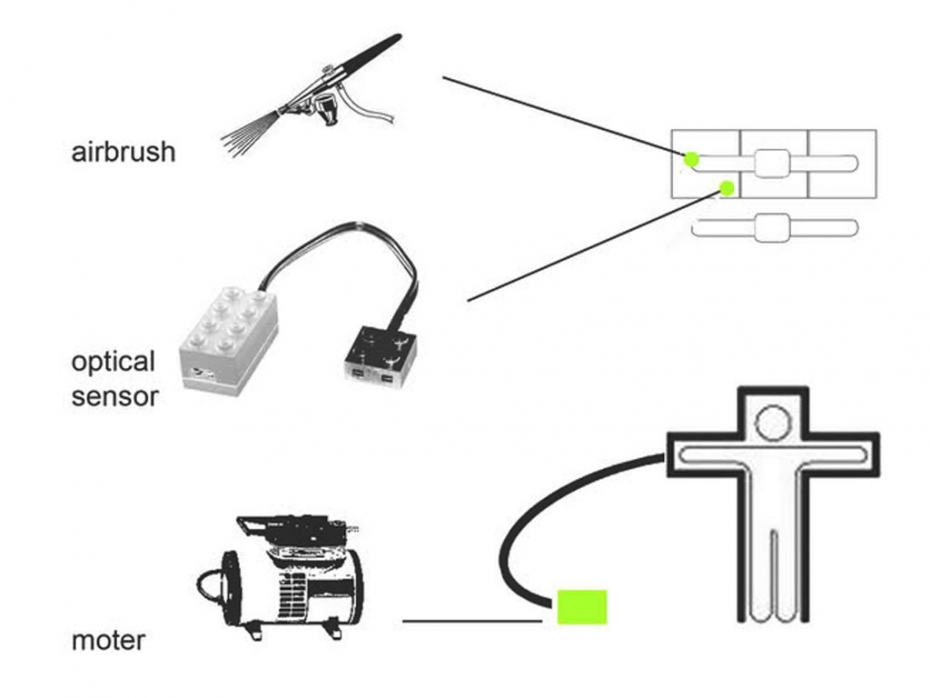 airbrush

optical
sensor

moter