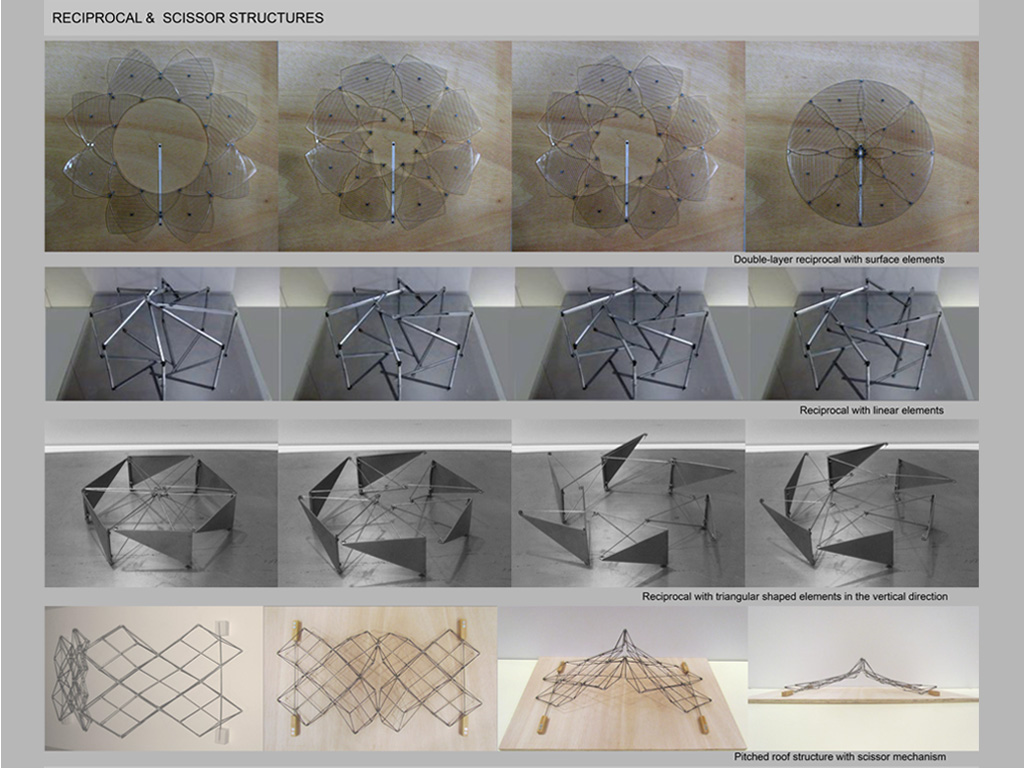 RECIPROCAL & SCISSOR STRUCTURES

Double-layer reciprocal with surface elements

Reciprocal with linear elements

Reciprocal with triangular shaped elements in the vertical direction

Pitched roof structure with scissor mechanism