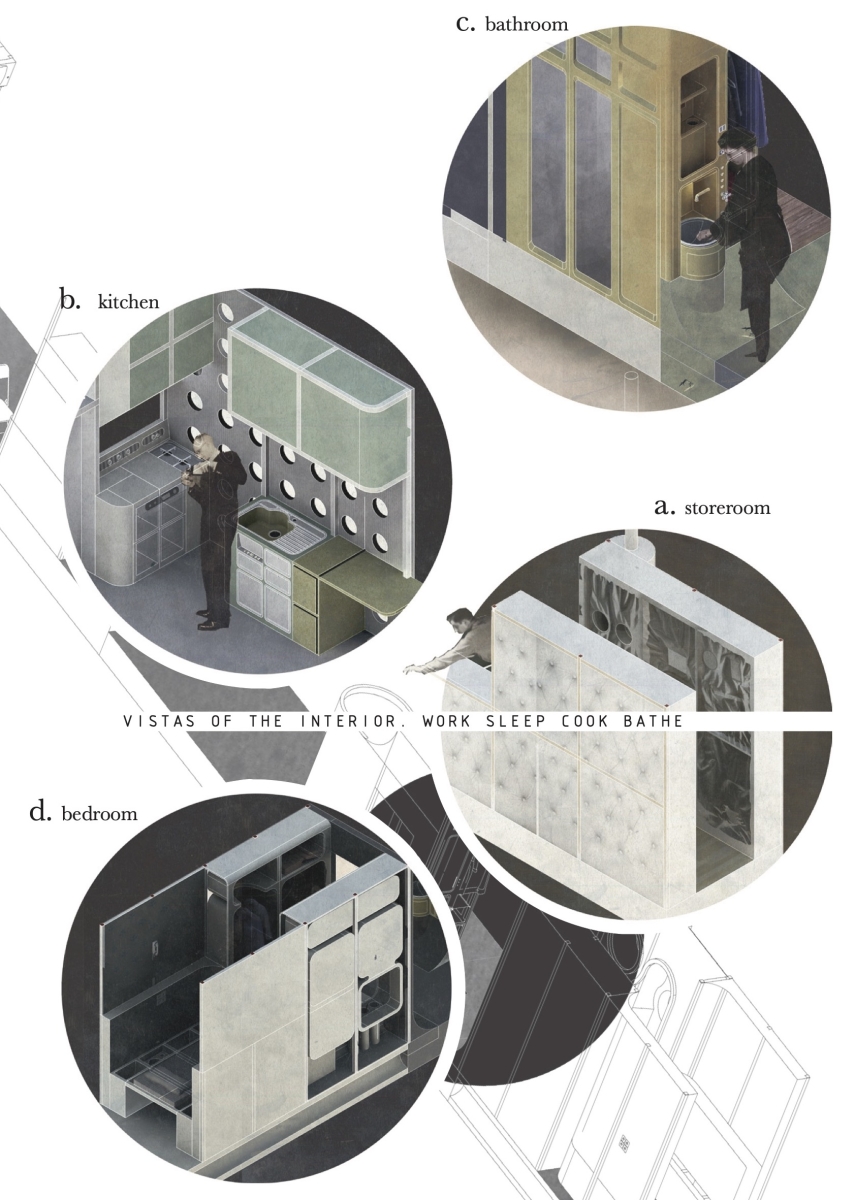 c. bathroom

b. kitchen

a. storeroom

VISTAS OF THE INTERIOR. WORK SLEEP COOK BATHE

d. bedroom